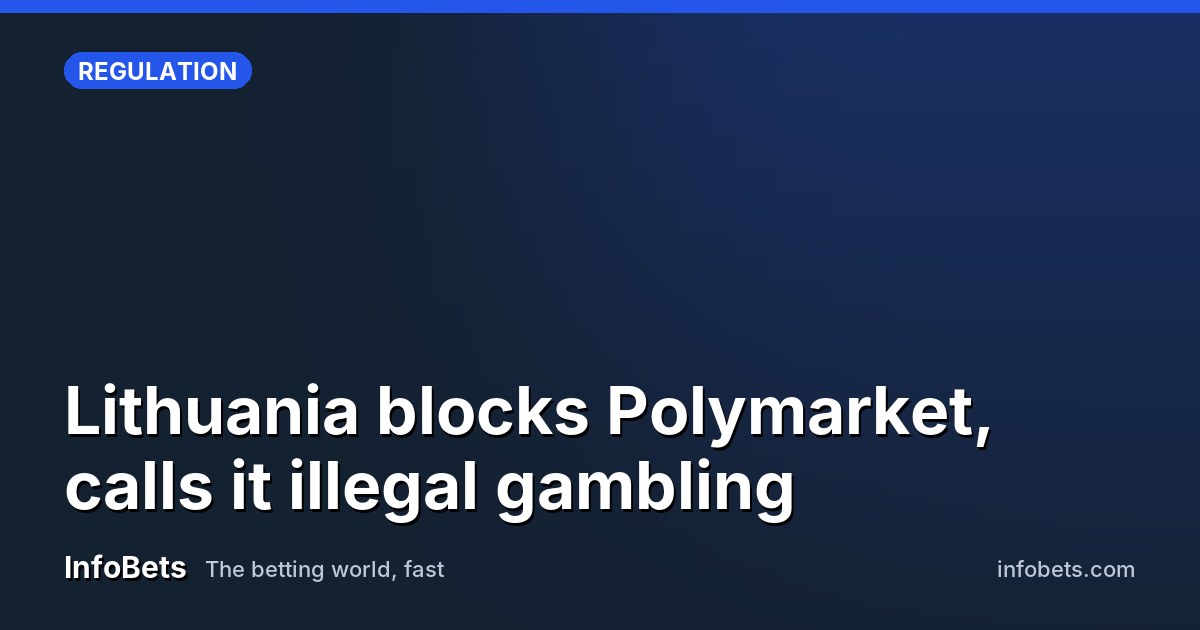 REGULATION

Lithuania blocks Polymarket, calls it illegal gambling

InfoBets The betting world, fast

infobets.com